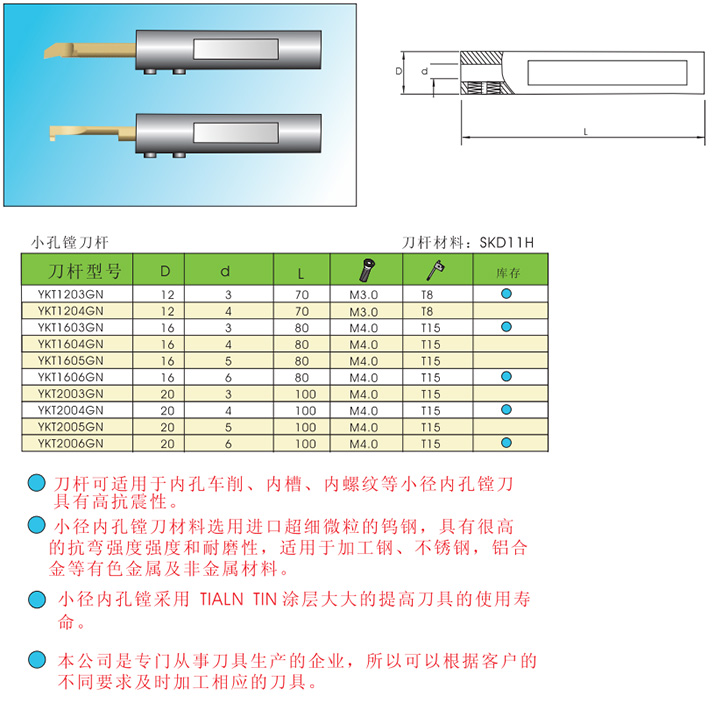 D

d

L

小孔镗刀杆

刀杆材料：SKD11H

| 刀杆型号 | D | d | L | | | 库存 |
|---|---|---|---|---|---|---|
| YKT1203GN | 12 | 3 | 70 | M3.0 | T8 | ● |
| YKT1204GN | 12 | 4 | 70 | M3.0 | T8 | |
| YKT1603GN | 16 | 3 | 80 | M4.0 | T15 | ● |
| YKT1604GN | 16 | 4 | 80 | M4.0 | T15 | |
| YKT1605GN | 16 | 5 | 80 | M4.0 | T15 | |
| YKT1606GN | 16 | 6 | 80 | M4.0 | T15 | ● |
| YKT2003GN | 20 | 3 | 100 | M4.0 | T15 | |
| YKT2004GN | 20 | 4 | 100 | M4.0 | T15 | ● |
| YKT2005GN | 20 | 5 | 100 | M4.0 | T15 | |
| YKT2006GN | 20 | 6 | 100 | M4.0 | T15 | ● |

刀杆可适用于内孔车削、内槽、内螺纹等小径内孔镗刀具有高抗震性。

小径内孔镗刀材料选用进口超细微粒的钨钢，具有很高的抗弯强度强度和耐磨性，适用于加工钢、不锈钢，铝合金等有色金属及非金属材料。

小径内孔镗采用 TIALN TIN 涂层大大的提高刀具的使用寿命。

本公司是专门从事刀具生产的企业，所以可以根据客户的不同要求及时加工相应的刀具。